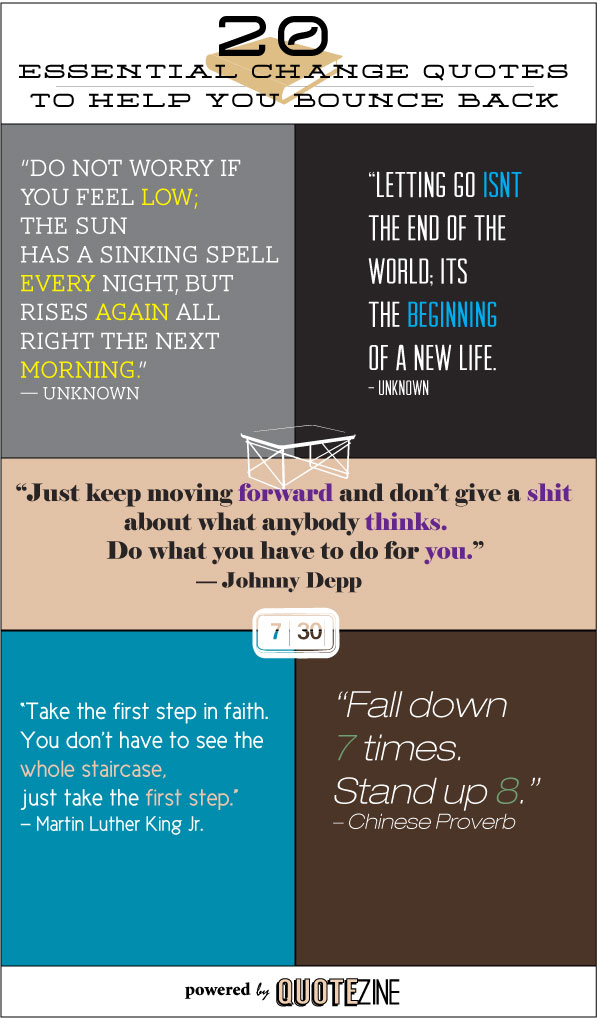 20
ESSENTIAL CHANGE QUOTES
TO HELP YOU BOUNCE BACK

"DO NOT WORRY IF YOU FEEL LOW; THE SUN HAS A SINKING SPELL EVERY NIGHT, BUT RISES AGAIN ALL RIGHT THE NEXT MORNING."
— UNKNOWN

"LETTING GO ISNT THE END OF THE WORLD; ITS THE BEGINNING OF A NEW LIFE.
– UNKNOWN

"Just keep moving forward and don't give a shit about what anybody thinks. Do what you have to do for you."
— Johnny Depp

7 | 30

"Take the first step in faith. You don't have to see the whole staircase, just take the first step."
– Martin Luther King Jr.

"Fall down 7 times. Stand up 8."
– Chinese Proverb

powered by QUOTEZINE